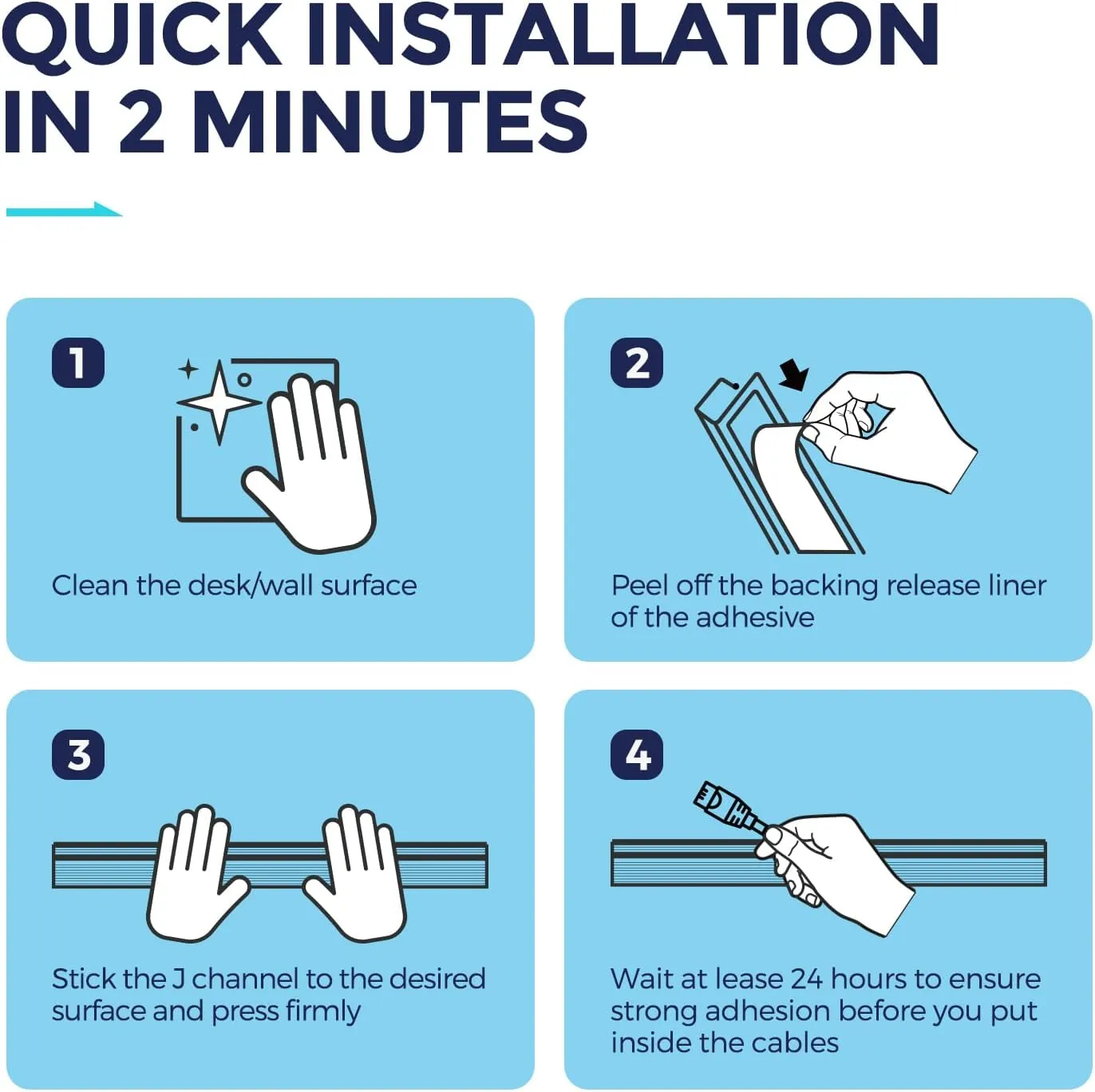 QUICK INSTALLATION IN 2 MINUTES

1

Clean the desk/wall surface

2

Peel off the backing release liner of the adhesive

3

Stick the J channel to the desired surface and press firmly

4

Wait at lease 24 hours to ensure strong adhesion before you put inside the cables